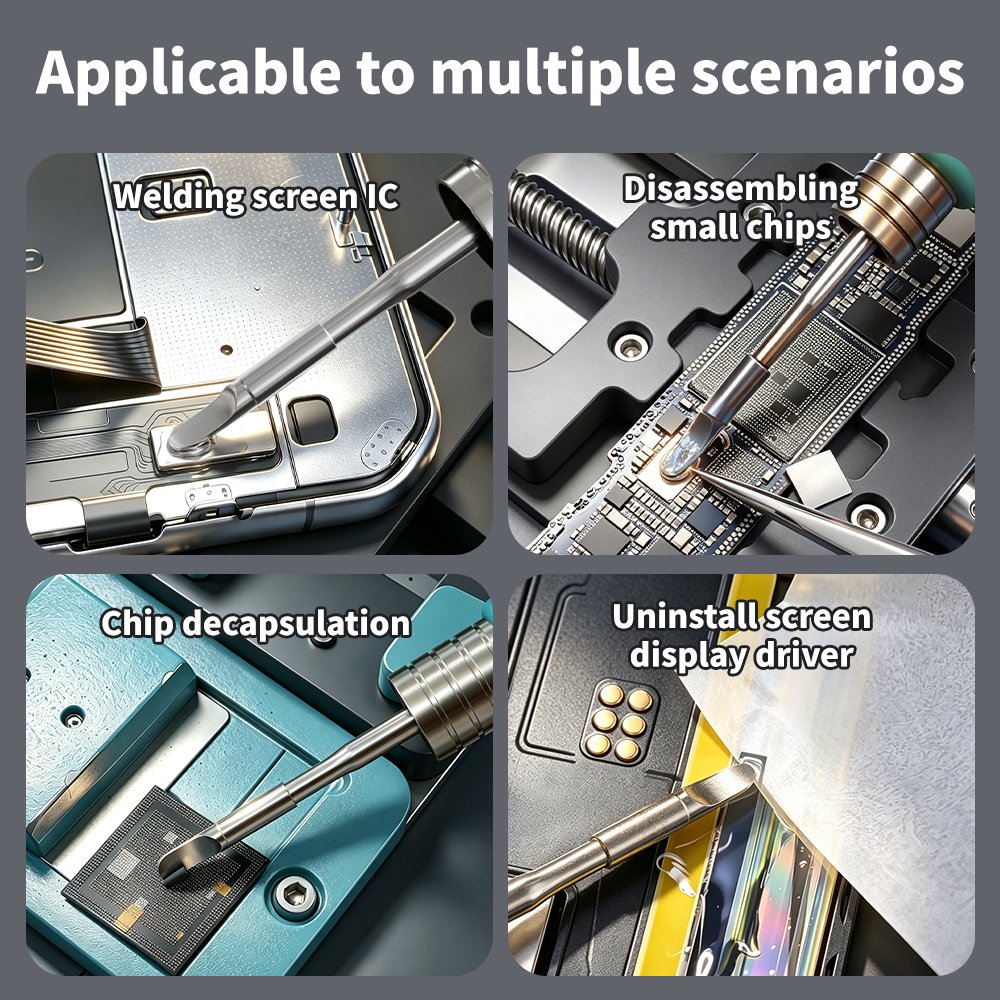 Applicable to multiple scenarios

Welding screen IC

Disassembling small chips

Chip decapsulation

Uninstall screen display driver