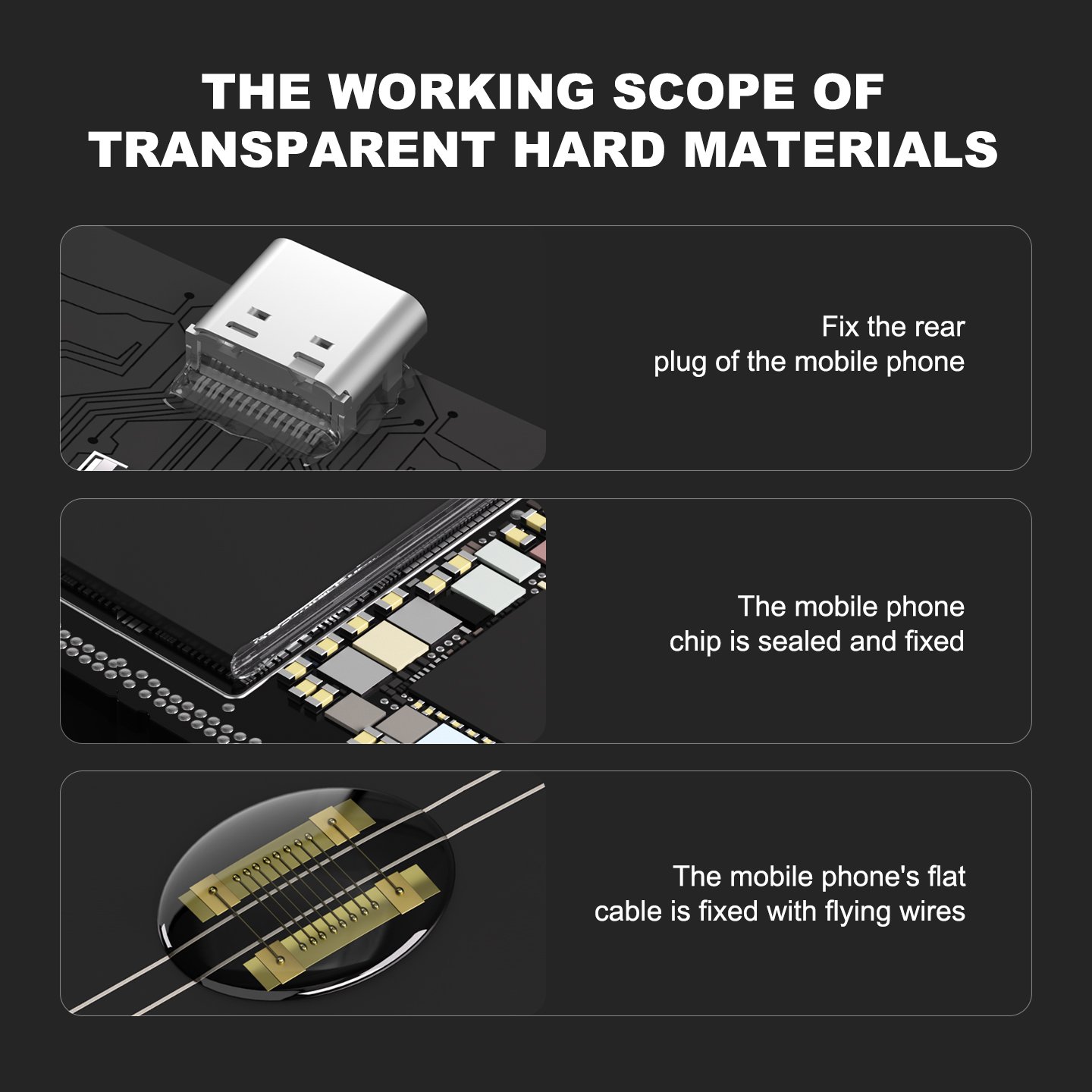 THE WORKING SCOPE OF TRANSPARENT HARD MATERIALS

Fix the rear plug of the mobile phone

The mobile phone chip is sealed and fixed

The mobile phone's flat cable is fixed with flying wires