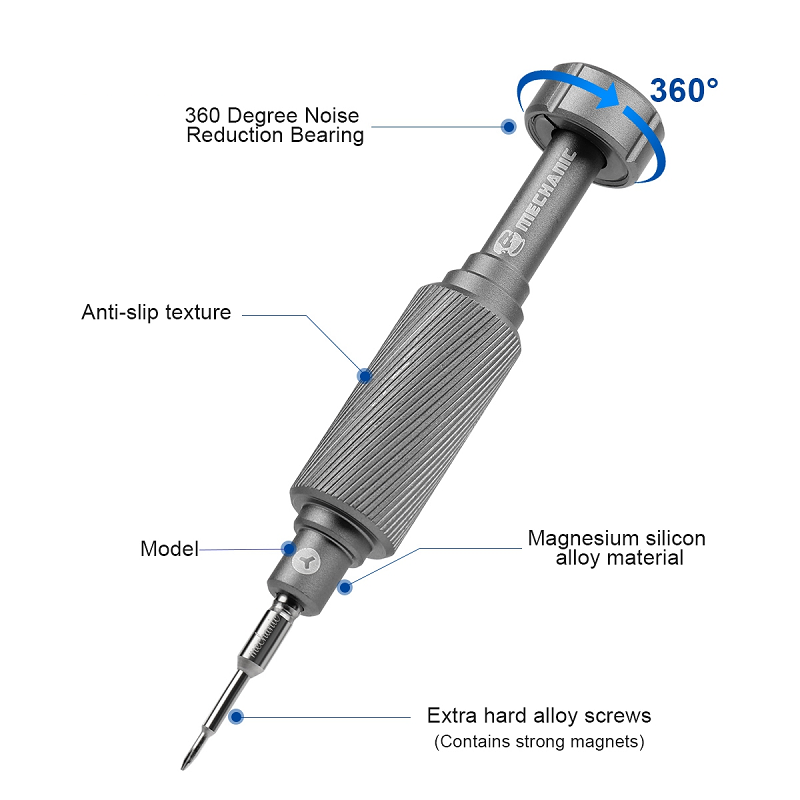 360°

360 Degree Noise Reduction Bearing

MECHANIC

Anti-slip texture

Model

Magnesium silicon alloy material

mechanic

Extra hard alloy screws
(Contains strong magnets)